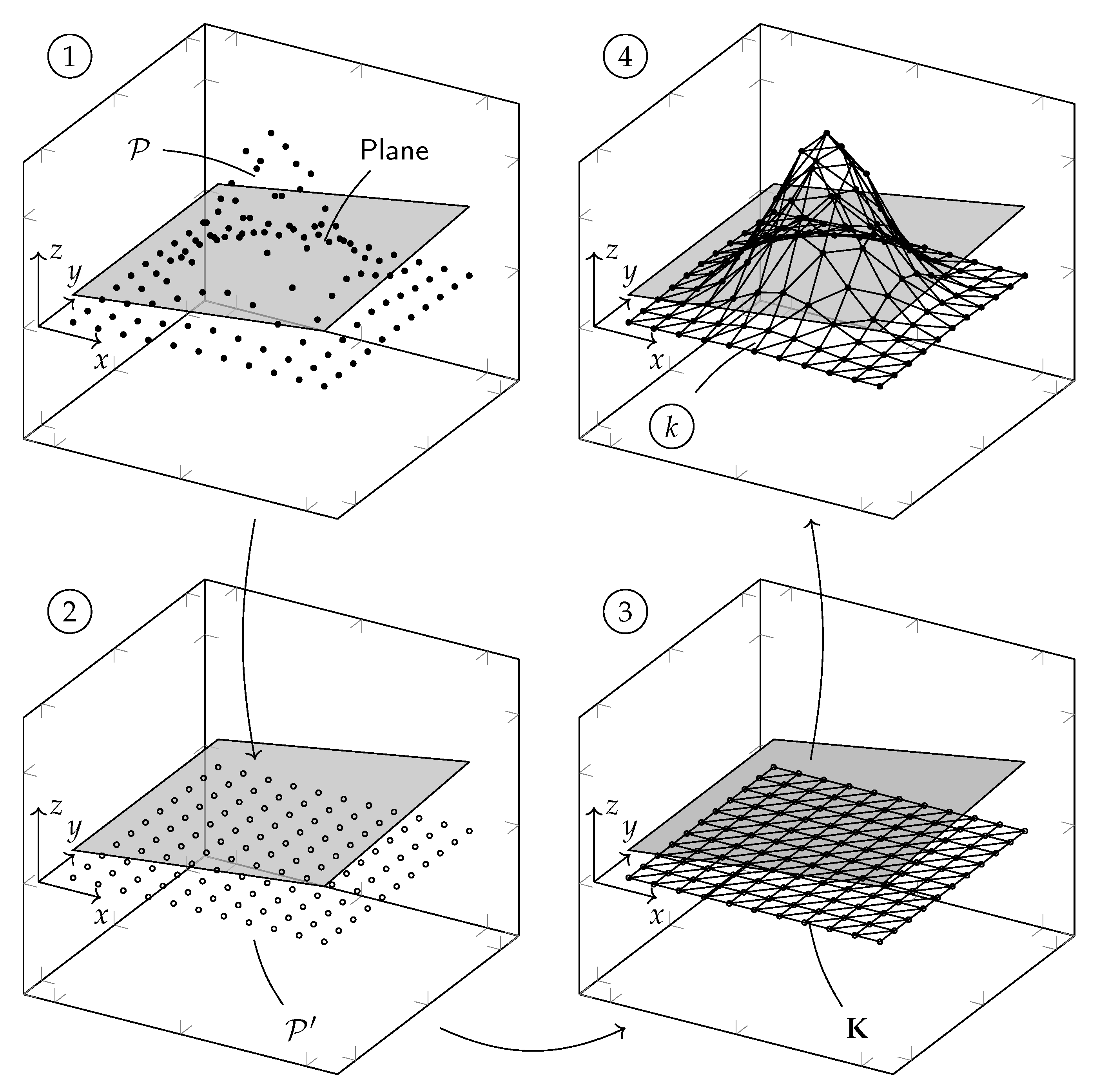 1

$\mathcal{P}$

Plane

$z$
$y$
$x$

4

$z$
$y$
$x$

$k$

2

$z$
$y$
$x$

$\mathcal{P}'$

3

$z$
$y$
$x$

$\mathbf{K}$