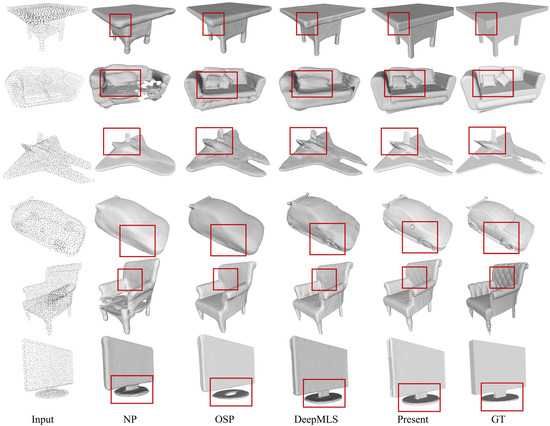 Input NP OSP DeepMLS Present GT