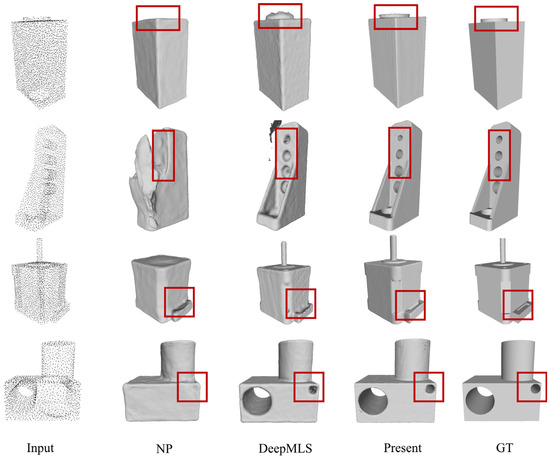 Input NP DeepMLS Present GT