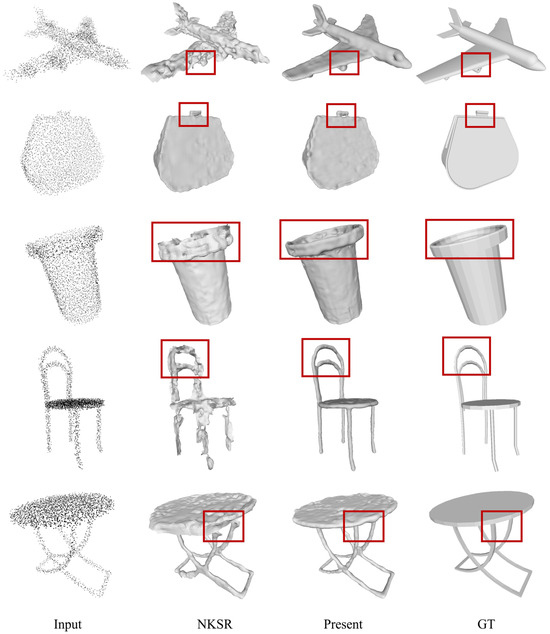 Input NKSR Present GT