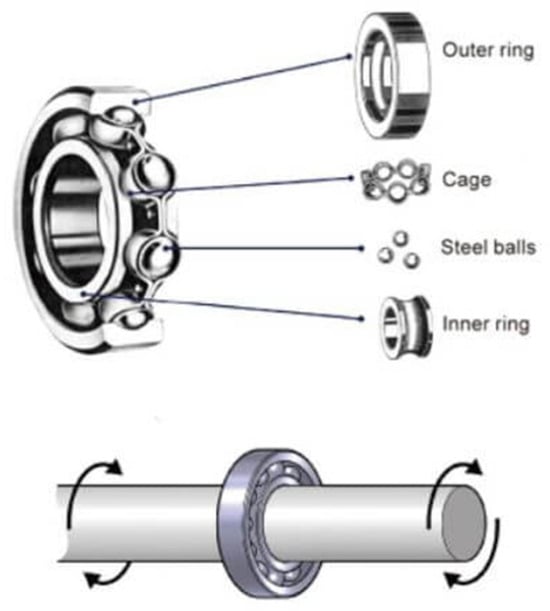 Outer ring

Cage

Steel balls

Inner ring