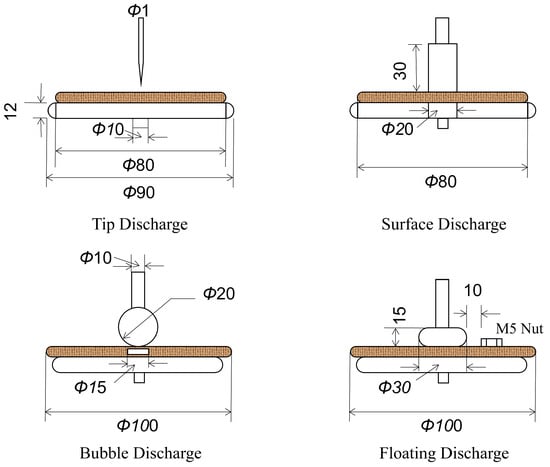 Φ1

12

Φ10

Φ80

Φ90

Tip Discharge

30

Φ20

Φ80

Surface Discharge

Φ10

Φ20

Φ15

Φ100

Bubble Discharge

10

15

M5 Nut

Φ30

Φ100

Floating Discharge