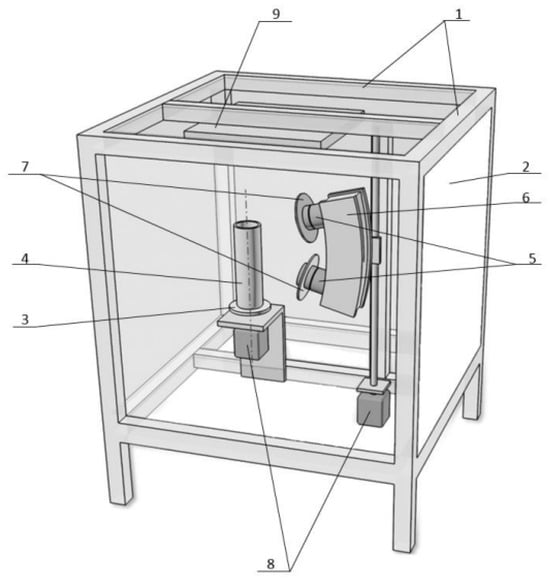 9
1
7
2
6
4
5
3
8