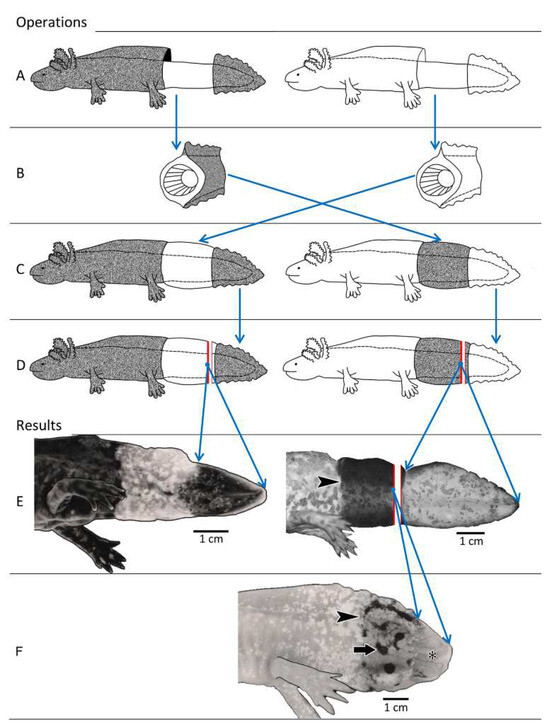 Operations

A

B

C

D

Results

E

1 cm

1 cm

F

*

1 cm