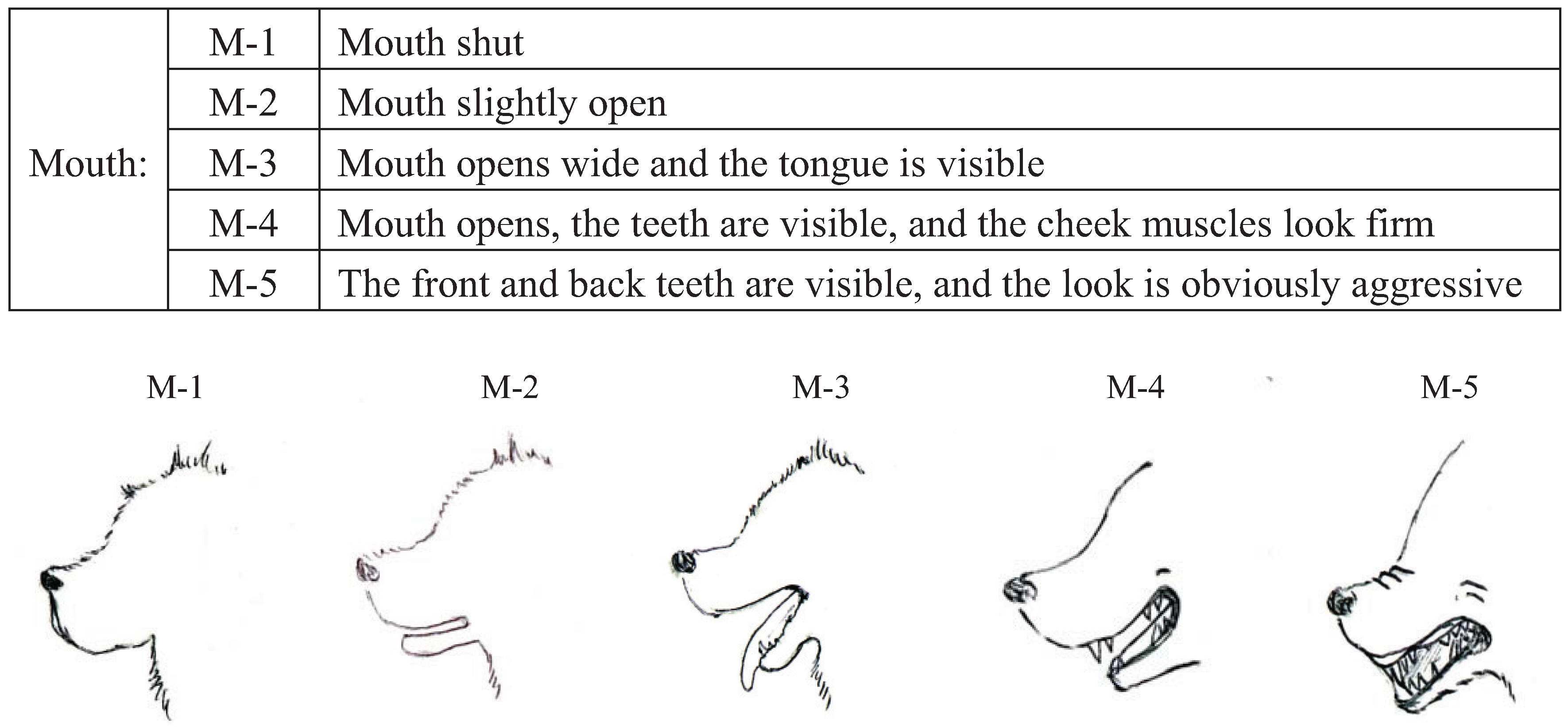 | Mouth: | M-1 | Mouth shut |
|---|---|---|
| | M-2 | Mouth slightly open |
| | M-3 | Mouth opens wide and the tongue is visible |
| | M-4 | Mouth opens, the teeth are visible, and the cheek muscles look firm |
| | M-5 | The front and back teeth are visible, and the look is obviously aggressive |

M-1

M-2

M-3

M-4

M-5