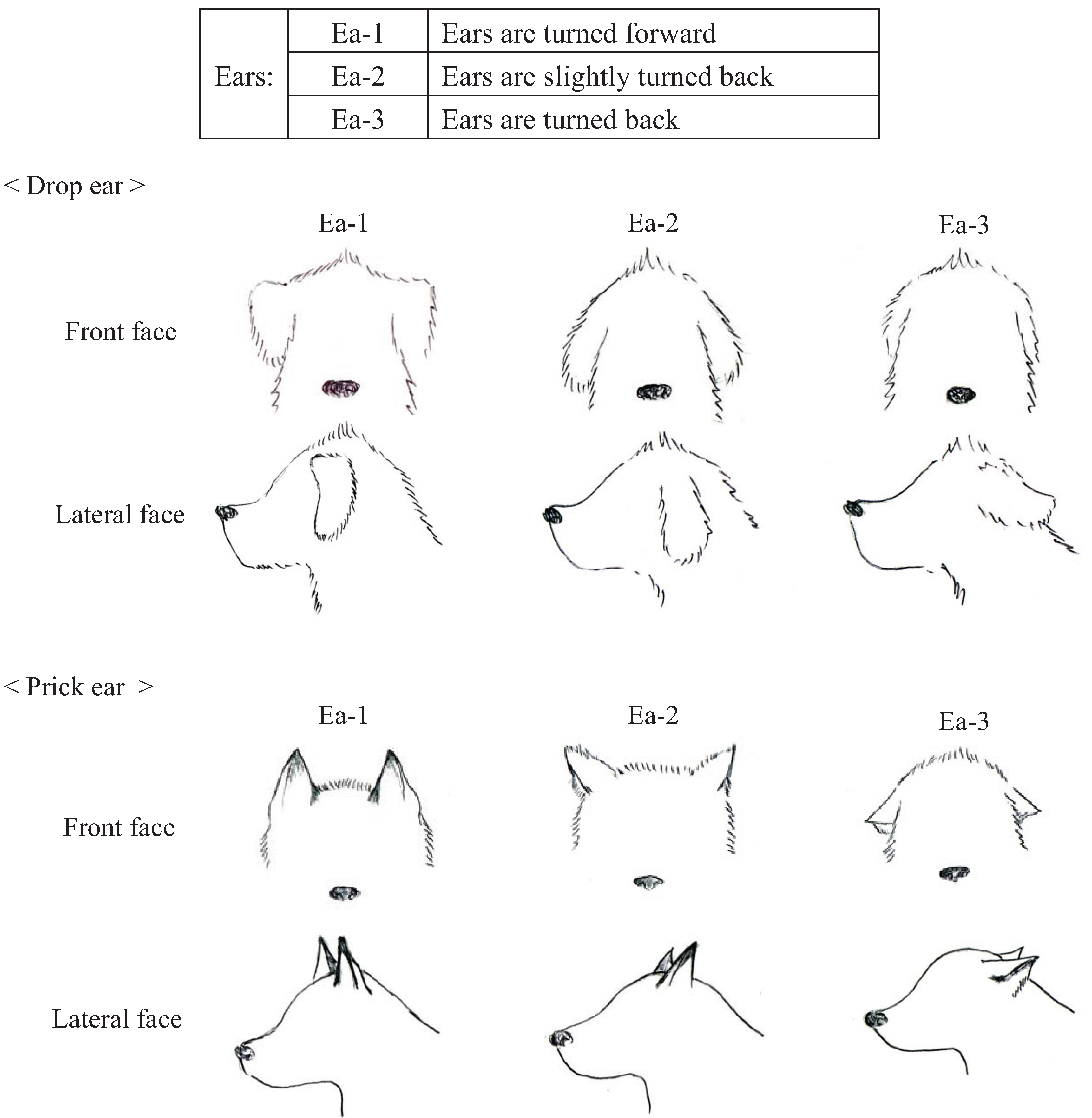 | Ears: | Ea-1 | Ears are turned forward |
|---|---|---|
| | Ea-2 | Ears are slightly turned back |
| | Ea-3 | Ears are turned back |

< Drop ear >

Ea-1 Ea-2 Ea-3

Front face

Lateral face

< Prick ear >

Ea-1 Ea-2 Ea-3

Front face

Lateral face