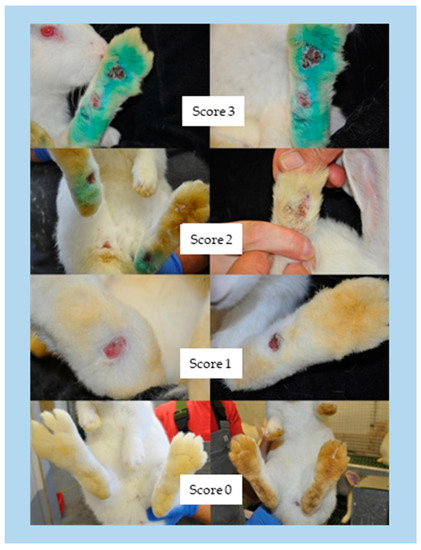 Score 3

Score 2

Score 1

Score 0