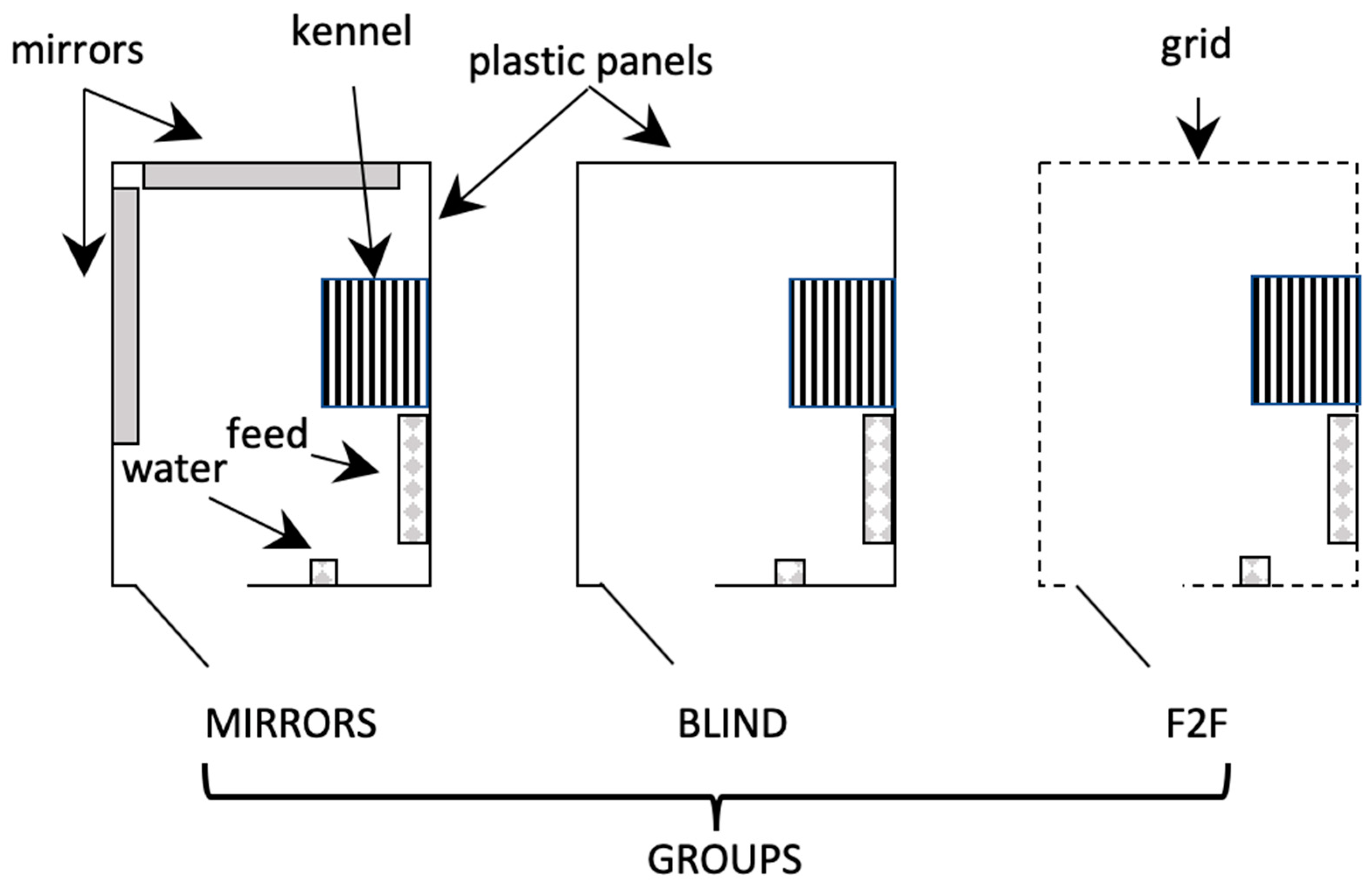 mirrors
kennel
plastic panels
grid
feed
water
MIRRORS
BLIND
F2F
GROUPS