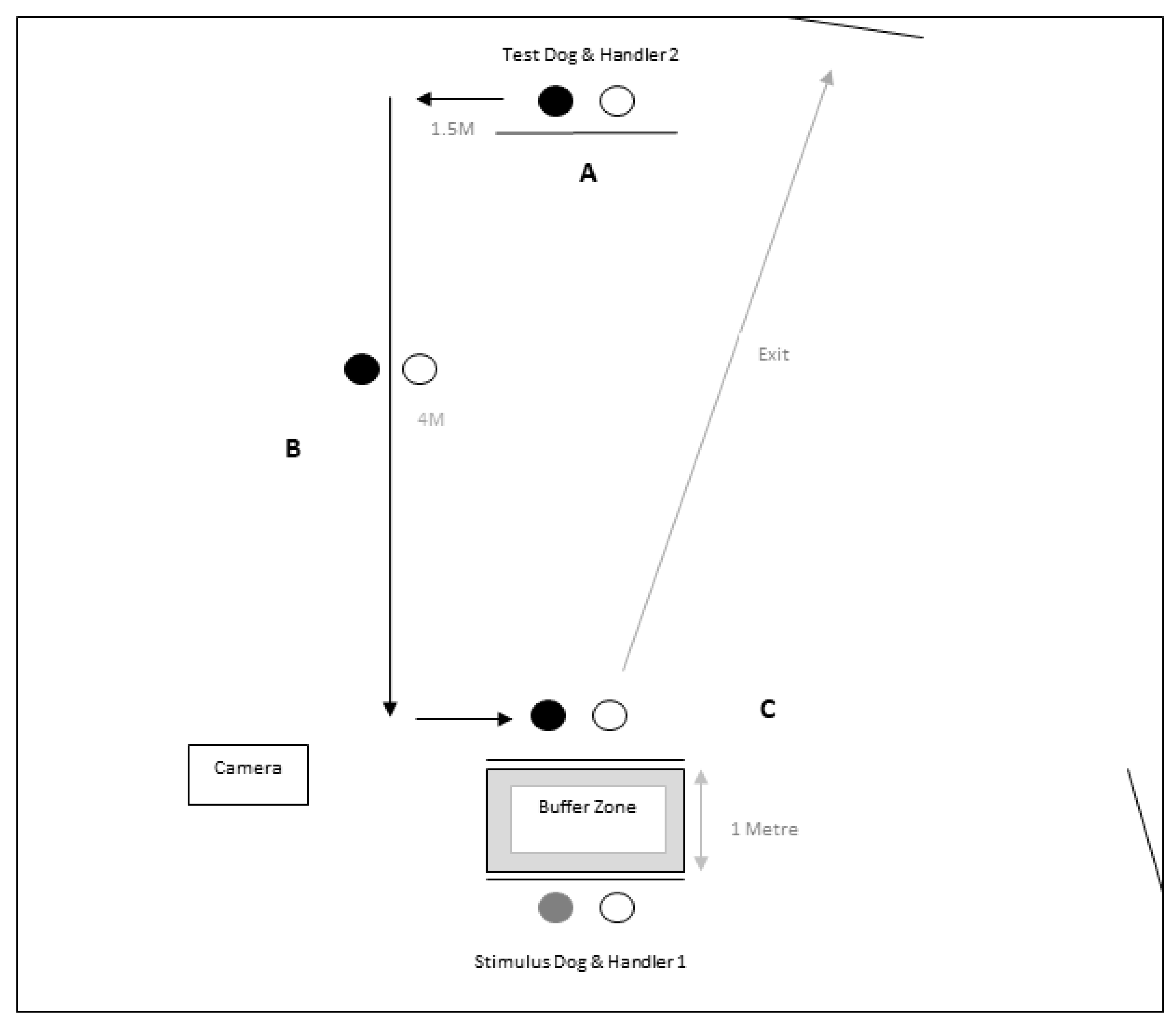 Test Dog & Handler 2

1.5M

A

Exit

4M

B

C

Camera

Buffer Zone

1 Metre

Stimulus Dog & Handler 1