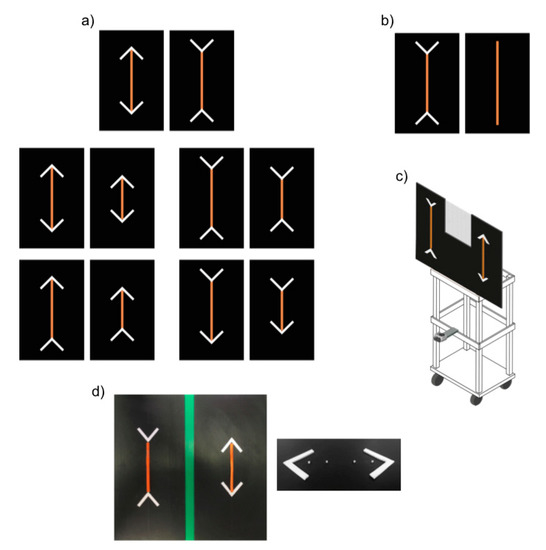 a)

b)

c)

d)