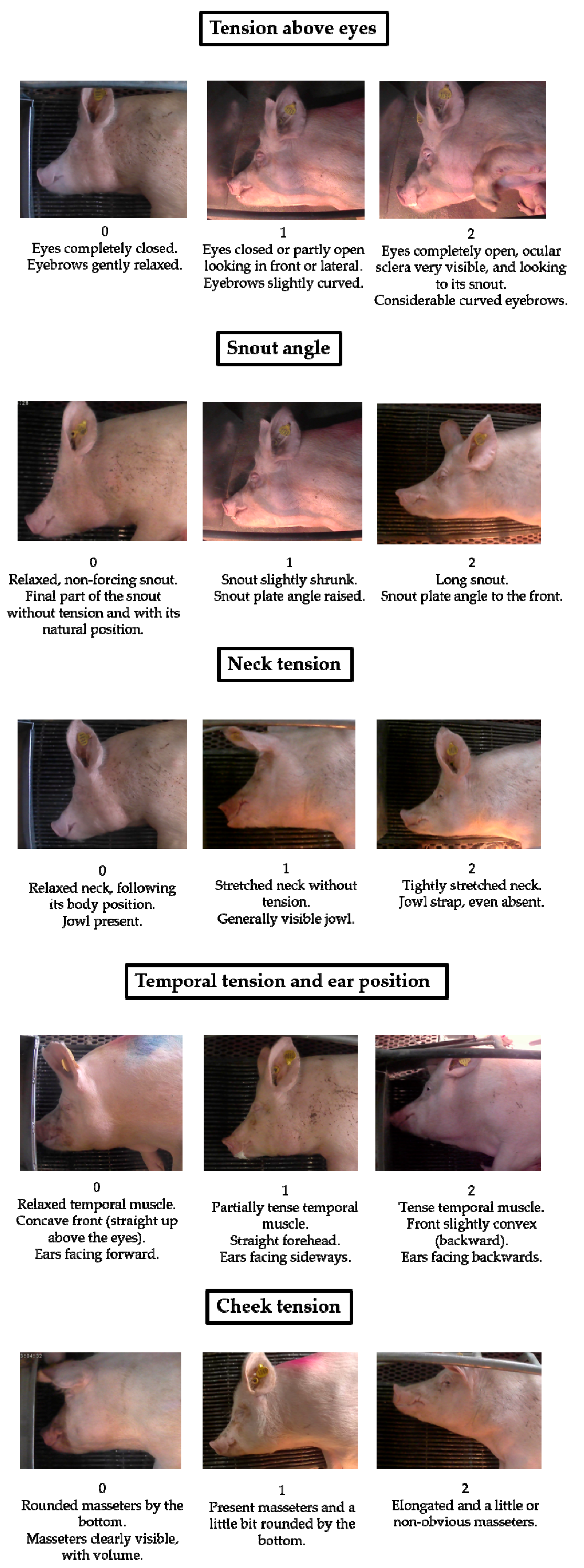 Tension above eyes

0
Eyes completely closed.
Eyebrows gently relaxed.

1
Eyes closed or partly open looking in front or lateral.
Eyebrows slightly curved.

2
Eyes completely open, ocular sclera very visible, and looking to its snout.
Considerable curved eyebrows.

Snout angle

0
Relaxed, non-forcing snout.
Final part of the snout without tension and with its natural position.

1
Snout slightly shrunk.
Snout plate angle raised.

2
Long snout.
Snout plate angle to the front.

Neck tension

0
Relaxed neck, following its body position.
Jowl present.

1
Stretched neck without tension.
Generally visible jowl.

2
Tightly stretched neck.
Jowl strap, even absent.

Temporal tension and ear position

0
Relaxed temporal muscle.
Concave front (straight up above the eyes).
Ears facing forward.

1
Partially tense temporal muscle.
Straight forehead.
Ears facing sideways.

2
Tense temporal muscle.
Front slightly convex (backward).
Ears facing backwards.

Cheek tension

0
Rounded masseters by the bottom.
Masseters clearly visible, with volume.

1
Present masseters and a little bit rounded by the bottom.

2
Elongated and a little or non-obvious masseters.