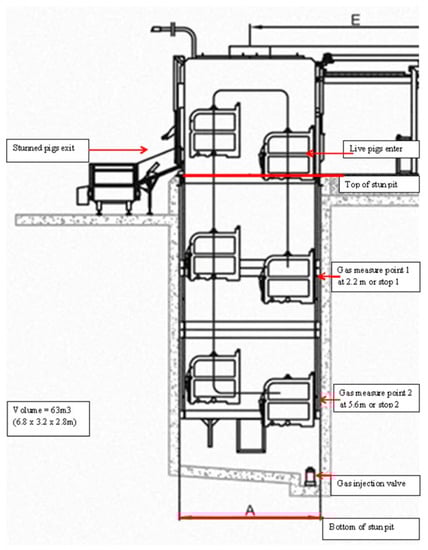 E

Stunned pigs exit

Live pigs enter

Top of stun pit

Gas measure point 1 at 2.2 m or stop 1

Gas measure point 2 at 5.6m or stop 2

Volume = 63m3 (6.8 x 3.2 x 2.8m)

Gas injection valve

A

Bottom of stun pit