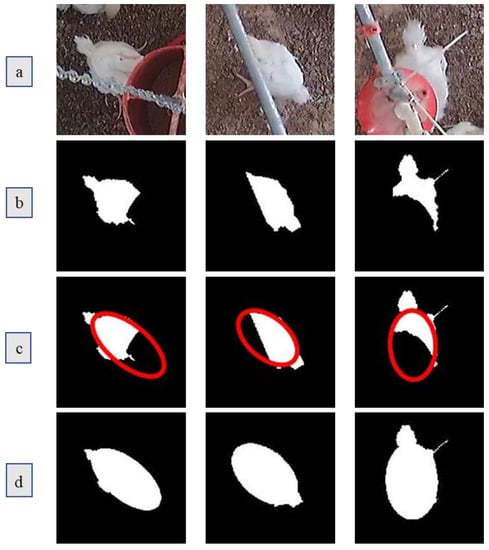 a

b

c

d