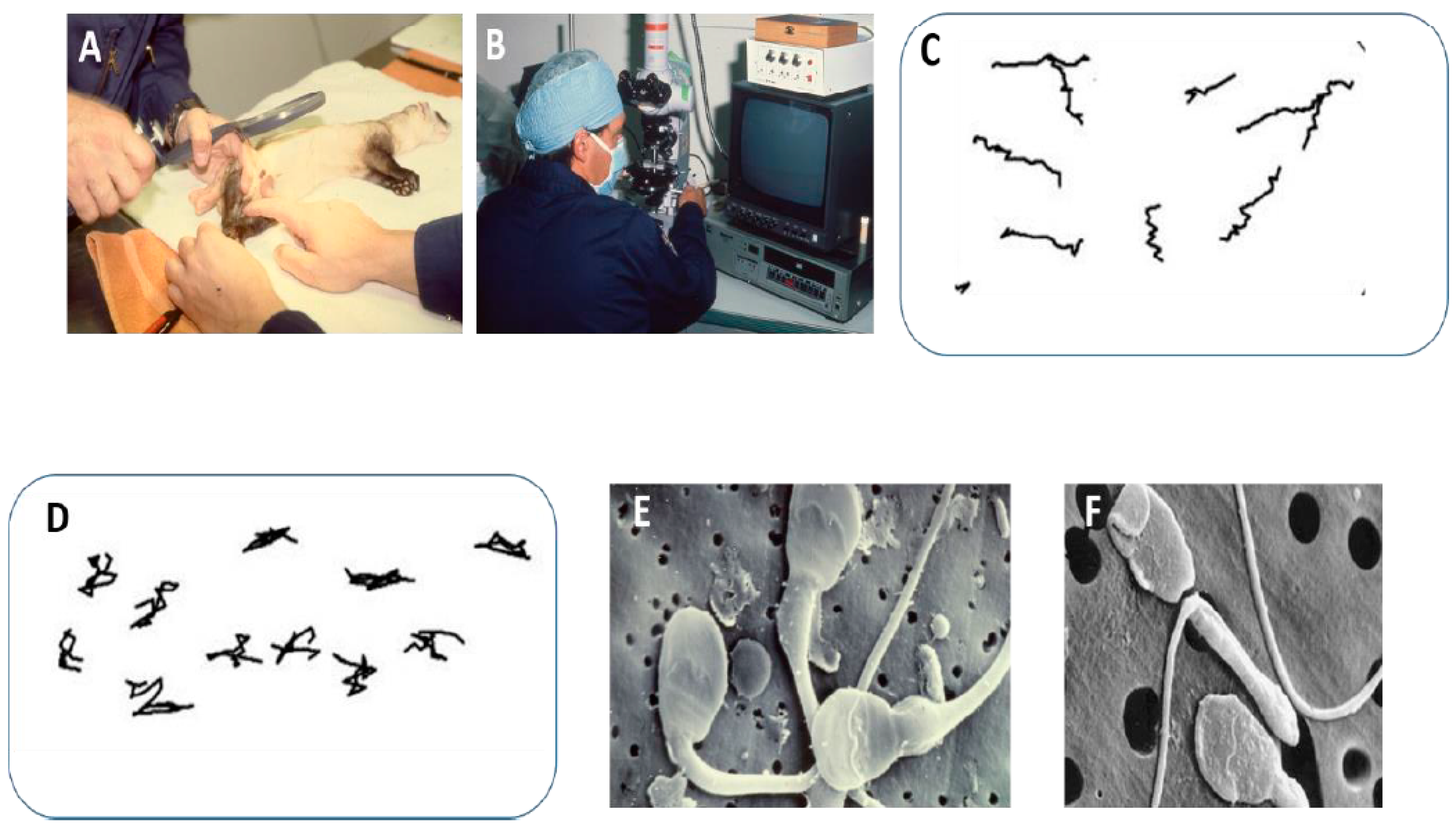 A
B
C
D
E
F