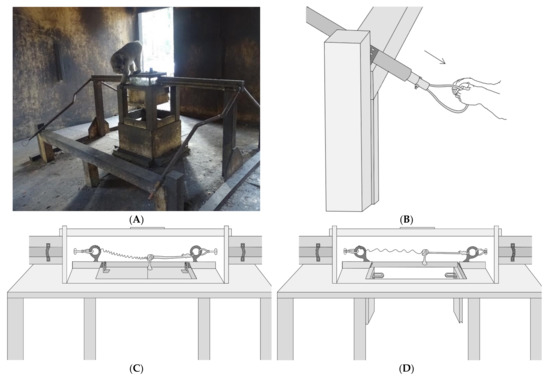 (A)

(B)

(C)

(D)