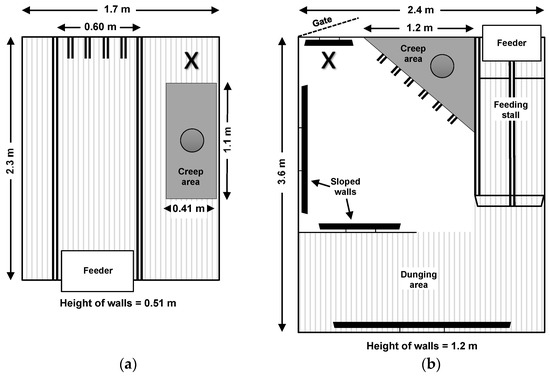 1.7 m
0.60 m
X
2.3 m
1.1 m
Creep area
0.41 m
Feeder
Height of walls = 0.51 m
(a)

2.4 m
Gate
1.2 m
Feeder
X
Creep area
Feeding stall
3.6 m
Sloped walls
Dunging area
Height of walls = 1.2 m
(b)