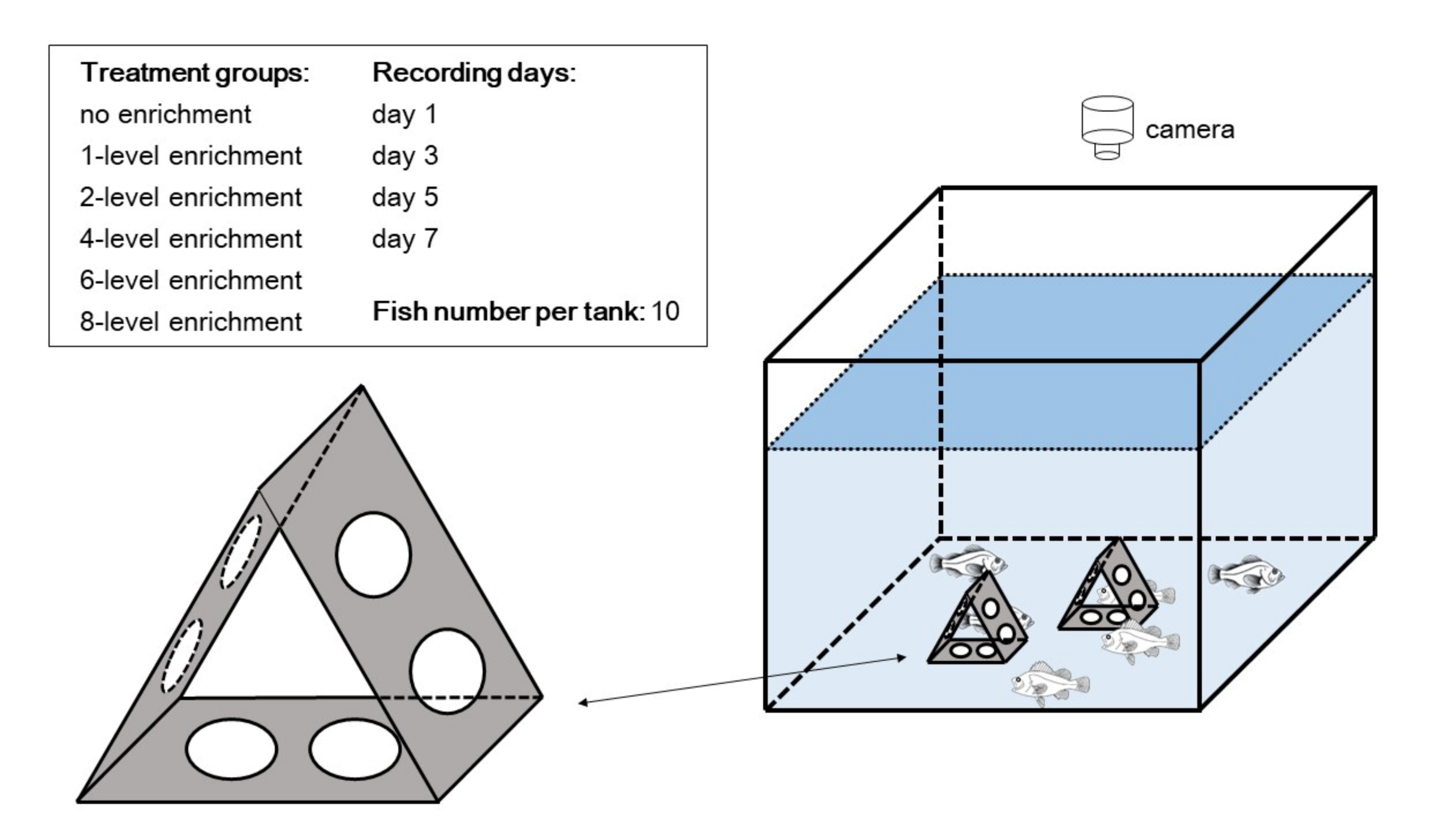 Treatment groups:
no enrichment
1-level enrichment
2-level enrichment
4-level enrichment
6-level enrichment
8-level enrichment

Recording days:
day 1
day 3
day 5
day 7

Fish number per tank: 10

camera