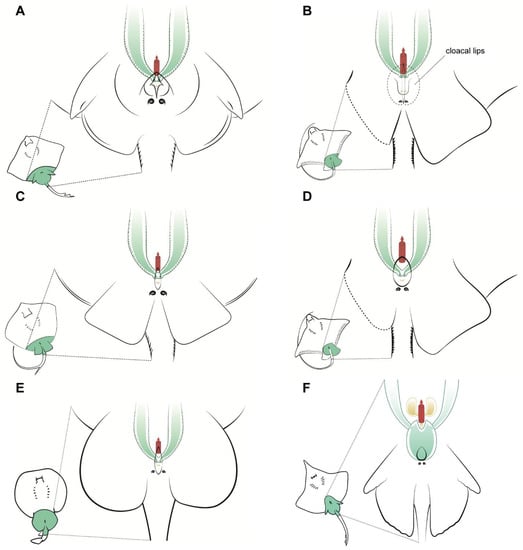 A

B

cloacal lips

C

D

E

F