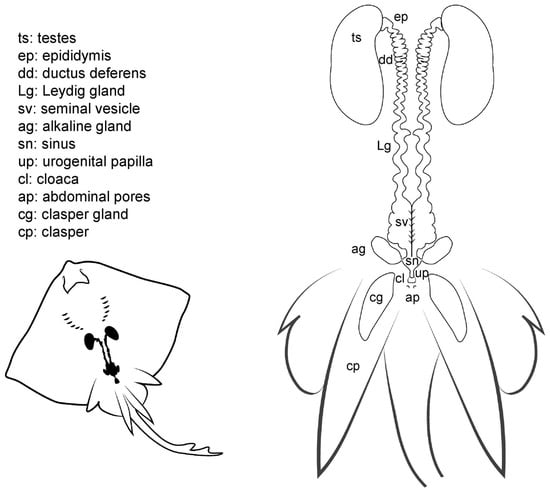 ts: testes
ep: epididymis
dd: ductus deferens
Lg: Leydig gland
sv: seminal vesicle
ag: alkaline gland
sn: sinus
up: urogenital papilla
cl: cloaca
ap: abdominal pores
cg: clasper gland
cp: clasper

ep
ts
dd
Lg
sv
ag
sn
cl
up
cg
ap
cp