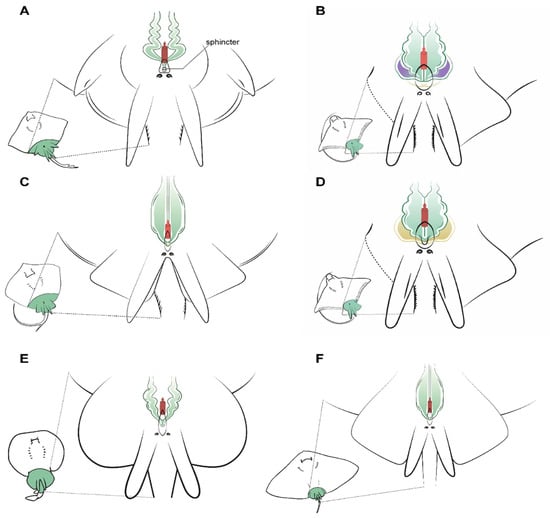 A

sphincter

B

C

D

E

F