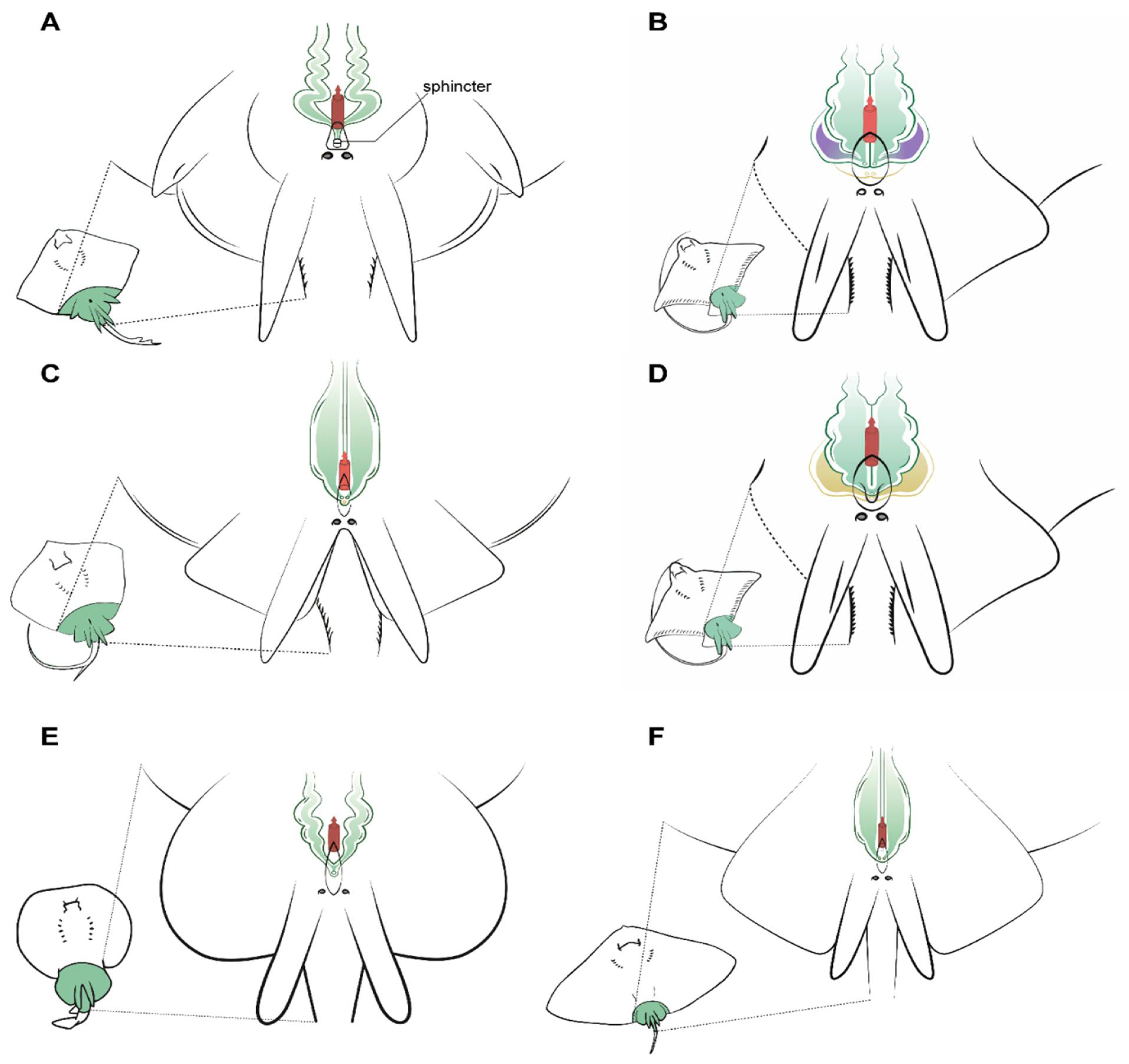 A

sphincter

B

C

D

E

F