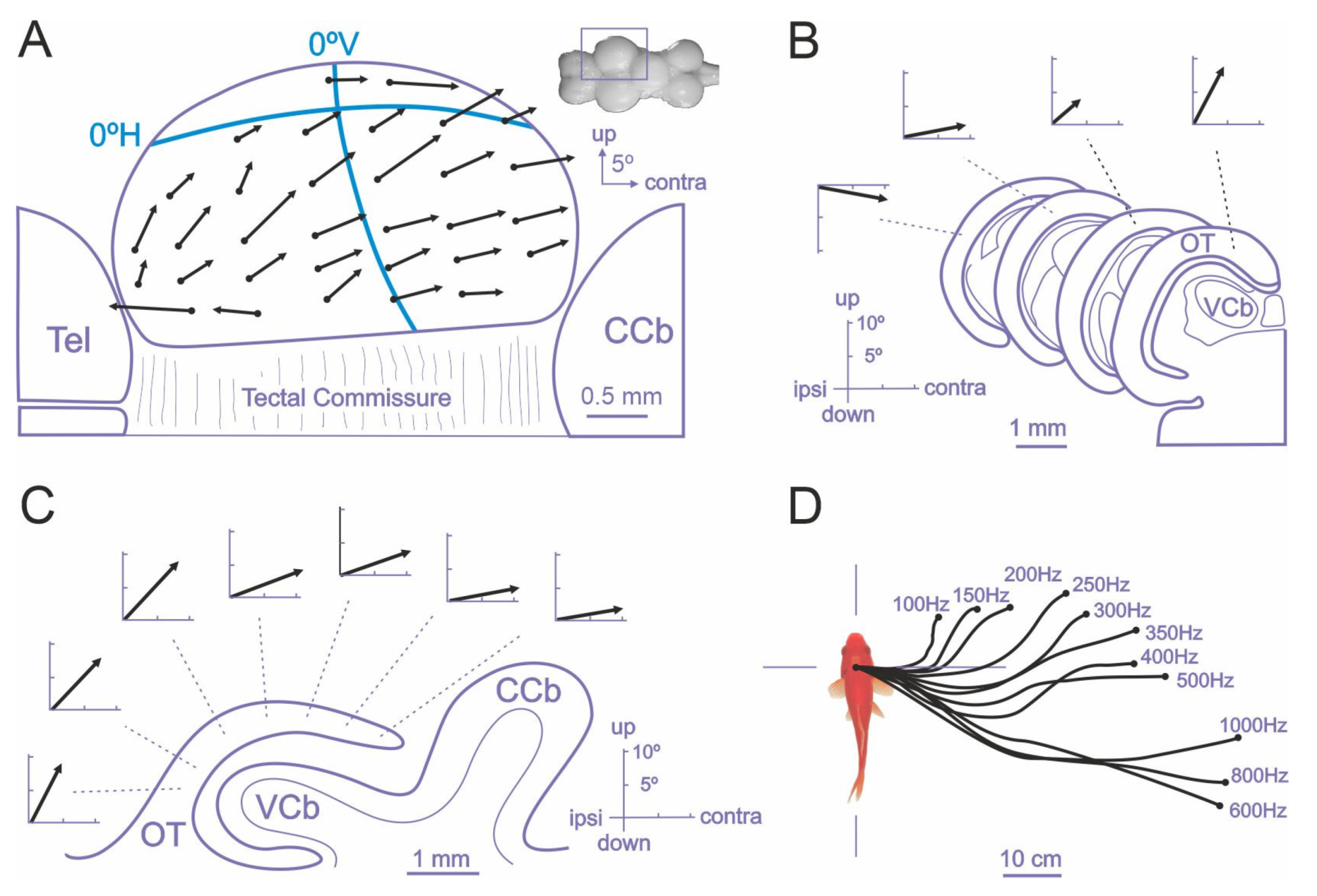 A

0ºV

0ºH

up
5º
contra

Tel

CCb

Tectal Commissure

0.5 mm

B

OT

VCb

up
10º
5º
ipsi
contra
down

1 mm

C

CCb

VCb

OT

up
10º
5º
ipsi
contra
down

1 mm

D

100Hz
150Hz
200Hz
250Hz
300Hz
350Hz
400Hz
500Hz
1000Hz
800Hz
600Hz

10 cm