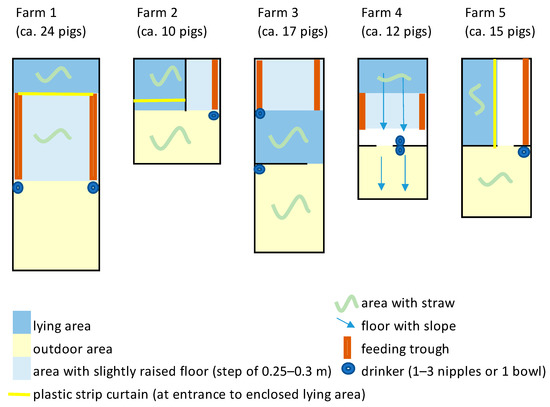 Farm 1
(ca. 24 pigs)

Farm 2
(ca. 10 pigs)

Farm 3
(ca. 17 pigs)

Farm 4
(ca. 12 pigs)

Farm 5
(ca. 15 pigs)

lying area
outdoor area
area with slightly raised floor (step of 0.25–0.3 m)
plastic strip curtain (at entrance to enclosed lying area)

area with straw
floor with slope
feeding trough
drinker (1–3 nipples or 1 bowl)