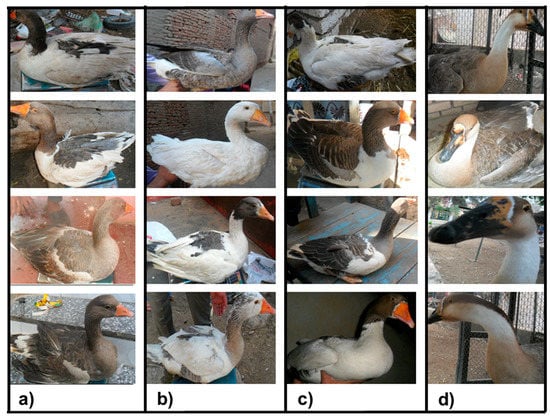 a)

b)

c)

d)