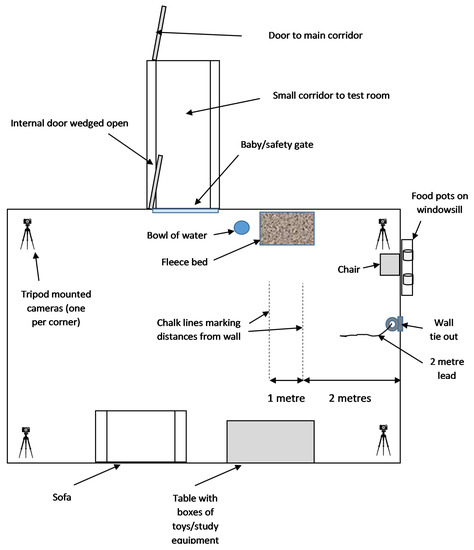 Door to main corridor

Small corridor to test room

Internal door wedged open

Baby/safety gate

Food pots on windowsill

Bowl of water

Fleece bed

Chair

Tripod mounted cameras (one per corner)

Chalk lines marking distances from wall

Wall tie out

2 metre lead

1 metre

2 metres

Sofa

Table with boxes of toys/study equipment