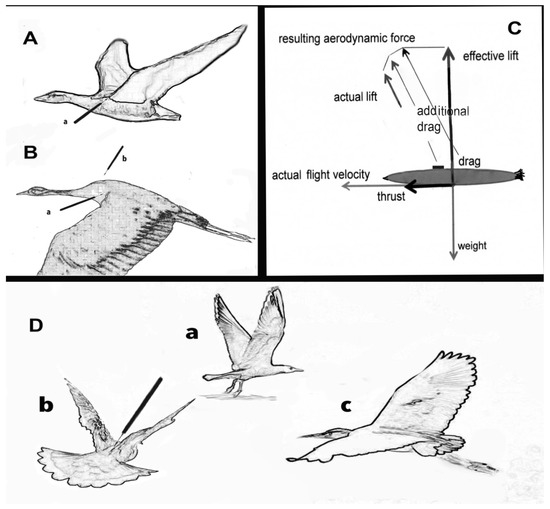 A

a

B

b

a

C

resulting aerodynamic force

effective lift

actual lift

additional drag

drag

actual flight velocity

thrust

weight

D

a

b

c