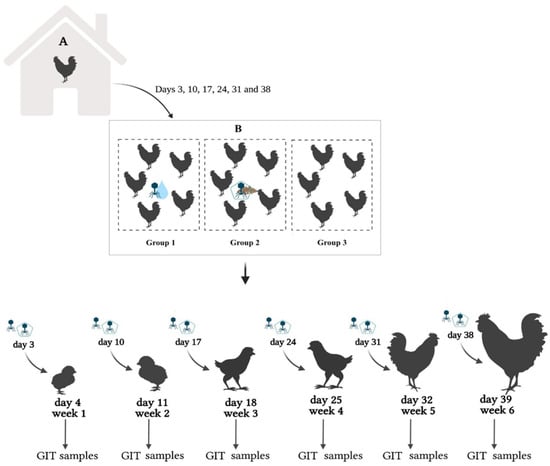 A

Days 3, 10, 17, 24, 31 and 38

B

Group 1

Group 2

Group 3

day 3

day 10

day 17

day 24

day 31

day 38

day 4
week 1

day 11
week 2

day 18
week 3

day 25
week 4

day 32
week 5

day 39
week 6

GIT samples

GIT samples

GIT samples

GIT samples

GIT samples

GIT samples