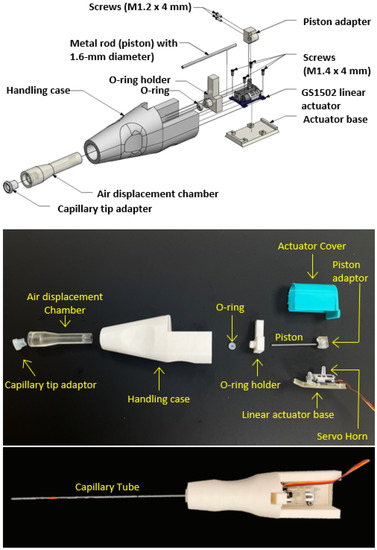 Screws (M1.2 x 4 mm)

Piston adapter

Metal rod (piston) with 1.6-mm diameter)

Screws (M1.4 x 4 mm)

O-ring holder

O-ring

Handling case

GS1502 linear actuator

Actuator base

Air displacement chamber

Capillary tip adapter

Actuator Cover

Piston adaptor

Air displacement Chamber

O-ring

Piston

Capillary tip adaptor

Handling case

O-ring holder

Linear actuator base

Servo Horn

Capillary Tube