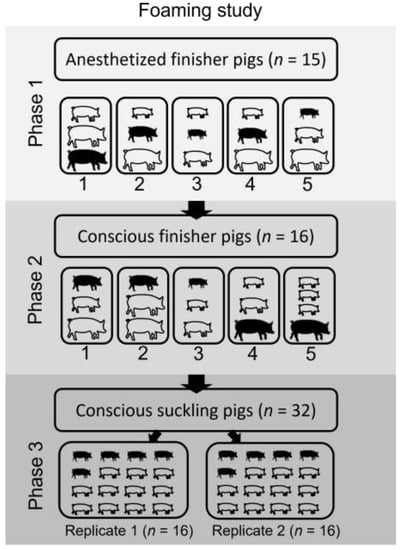 Foaming study

Phase 1

Anesthetized finisher pigs ($n$ = 15)

1 2 3 4 5

Phase 2

Conscious finisher pigs ($n$ = 16)

1 2 3 4 5

Phase 3

Conscious suckling pigs ($n$ = 32)

Replicate 1 ($n$ = 16) Replicate 2 ($n$ = 16)