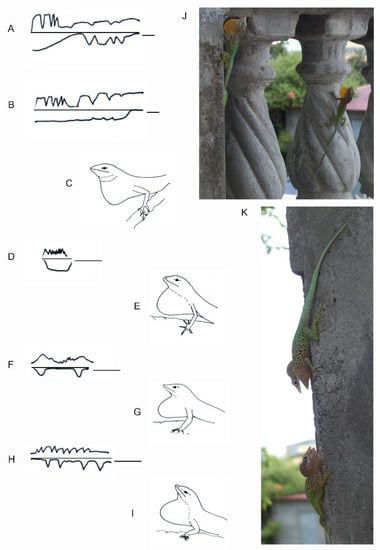 A

B

C

D

E

F

G

H

I

J

K