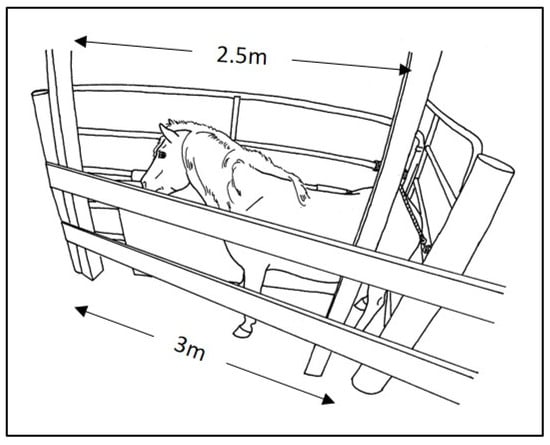 2.5m

3m