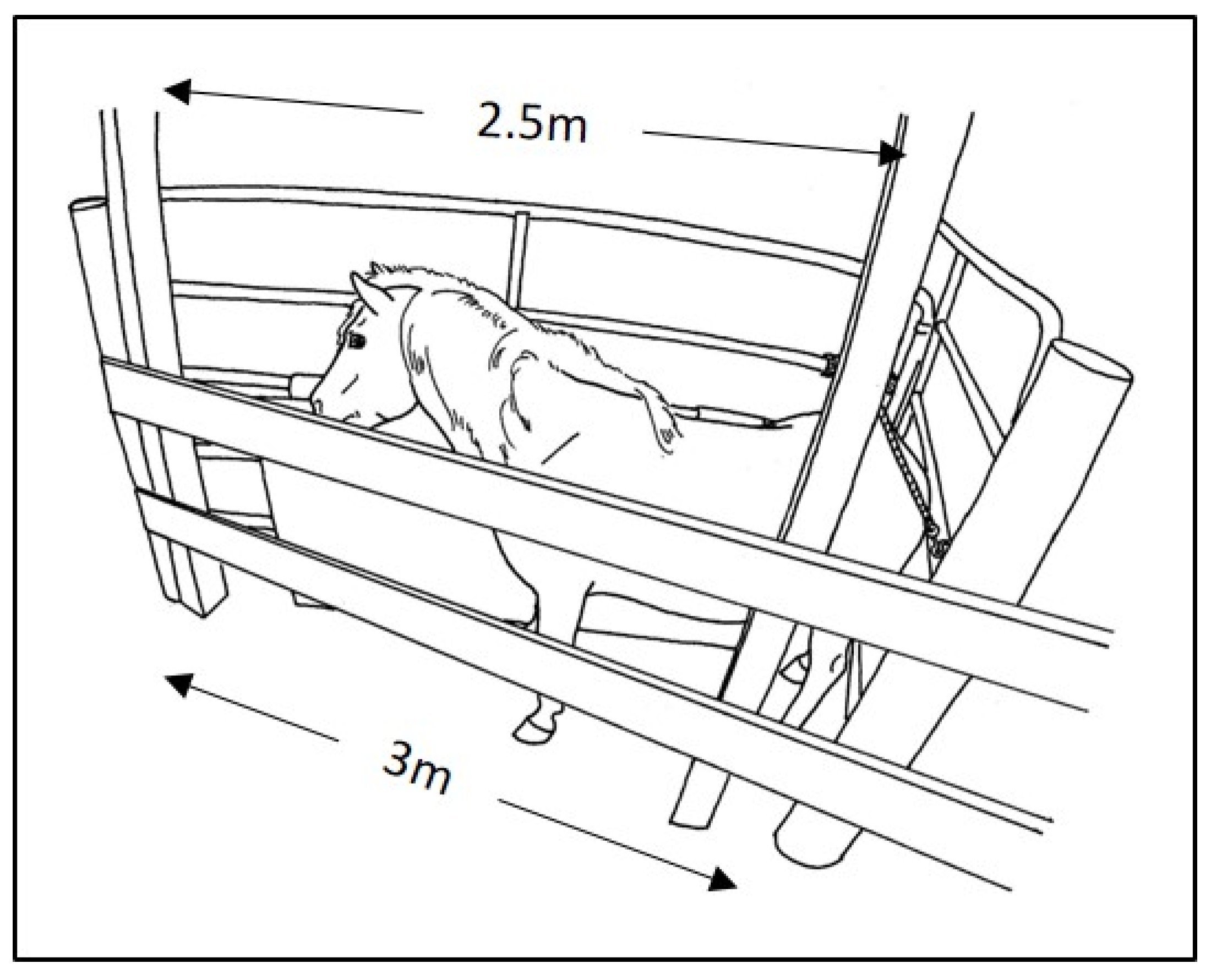 2.5m

3m