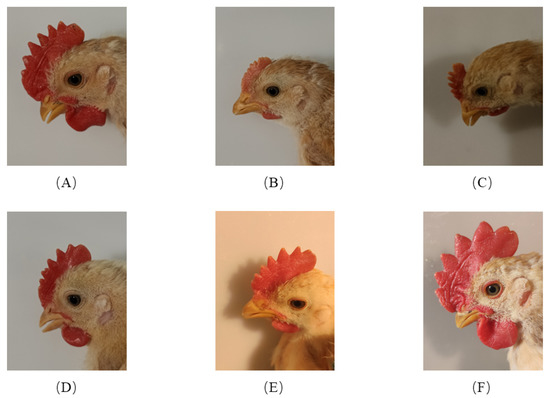 (A)

(B)

(C)

(D)

(E)

(F)