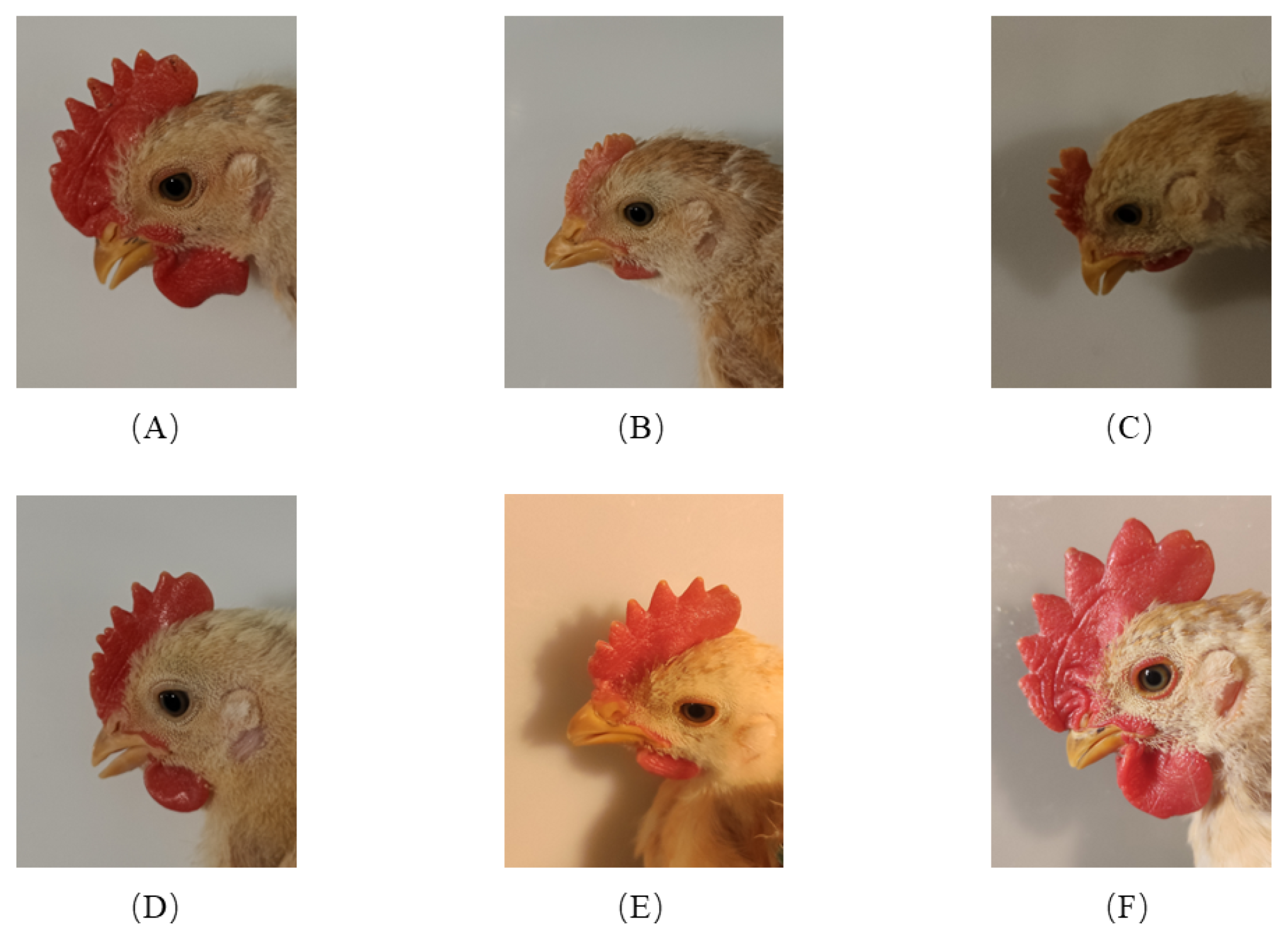 (A)

(B)

(C)

(D)

(E)

(F)