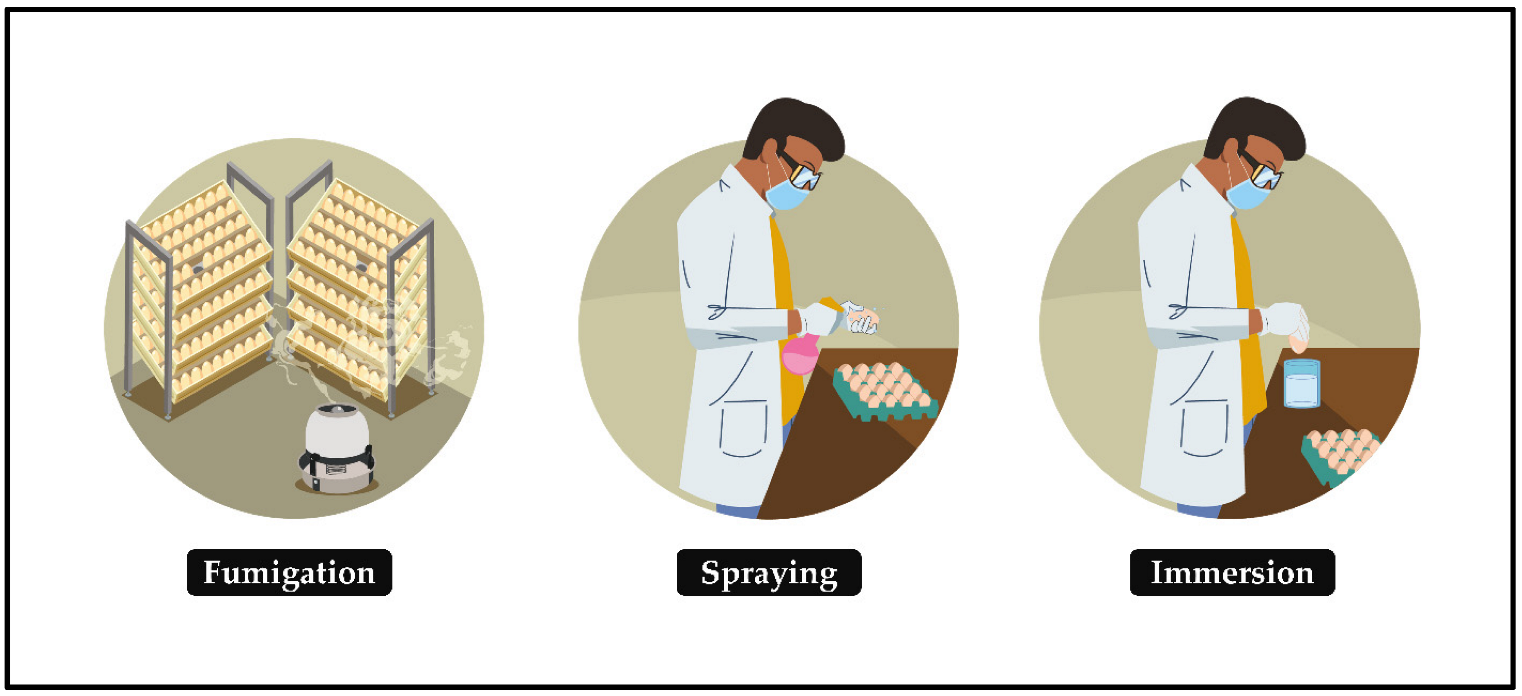 Fumigation

Spraying

Immersion