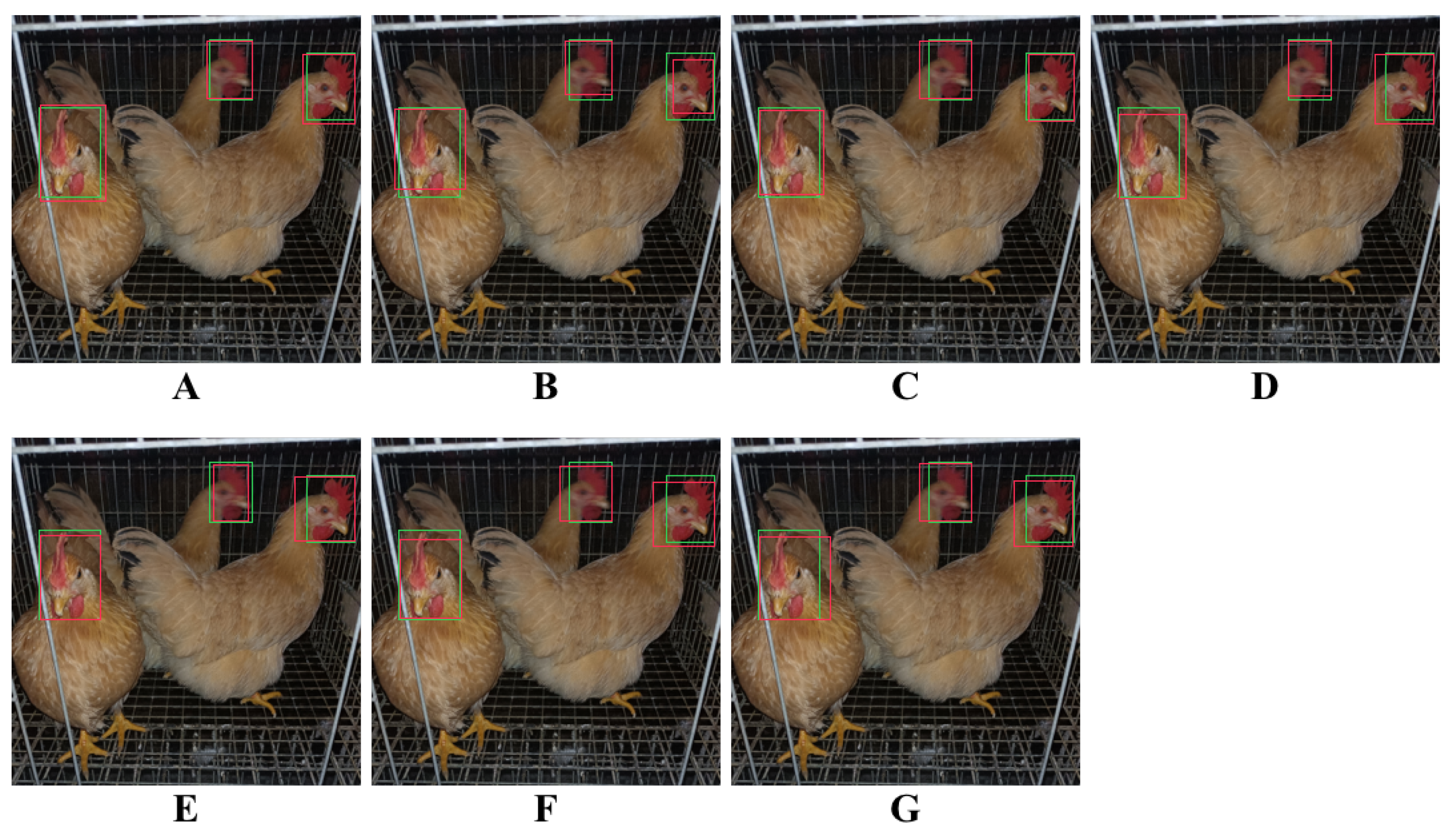 A B C D

E F G