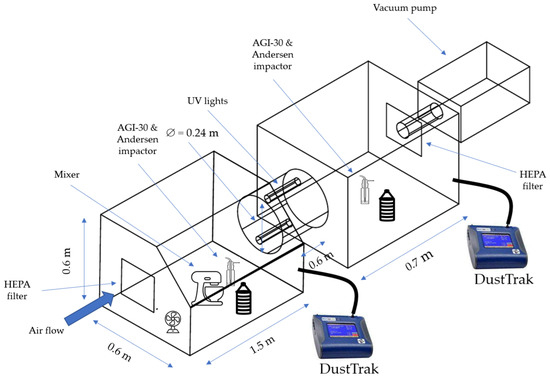 Vacuum pump

AGI-30 & Andersen impactor

UV lights

AGI-30 & Andersen impactor

$\varnothing = 0.24$ m

Mixer

HEPA filter

0.6 m

HEPA filter

Air flow

0.6 m

1.5 m

0.6 m

0.7 m

DustTrak

DustTrak