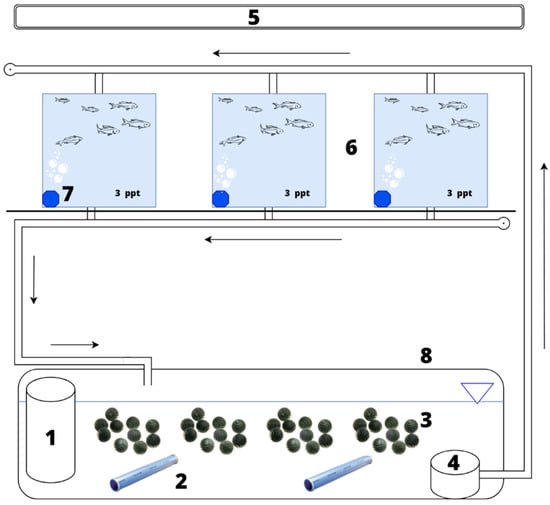 5

6

7

3 ppt

3 ppt

3 ppt

8

1

2

3

4