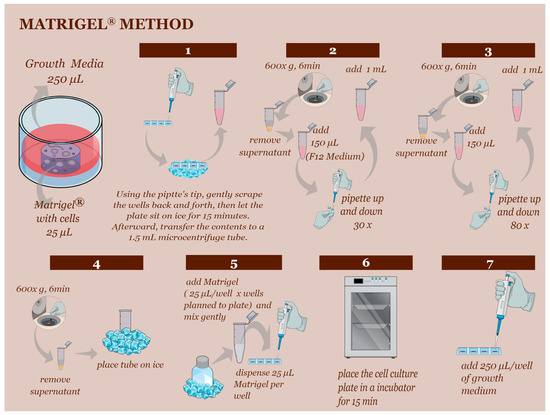 MATRIGEL® METHOD

Growth Media
250 μL

Matrigel®
with cells
25 μL

1

Using the piptte's tip, gently scrape the wells back and forth, then let the plate sit on ice for 15 minutes. Afterward, transfer the contents to a 1.5 mL microcentrifuge tube.

2

600x g, 6min

add 1 mL

remove supernatant

add 150 μL (F12 Medium)

pipette up and down 30 x

3

600x g, 6min

add 1 mL

remove supernatant

add 150 μL

pipette up and down 80 x

4

600x g, 6min

remove supernatant

place tube on ice

5

add Matrigel ( 25 μL/well x wells planned to plate) and mix gently

dispense 25 μL Matrigel per well

6

place the cell culture plate in a incubator for 15 min

7

add 250 μL/well of growth medium