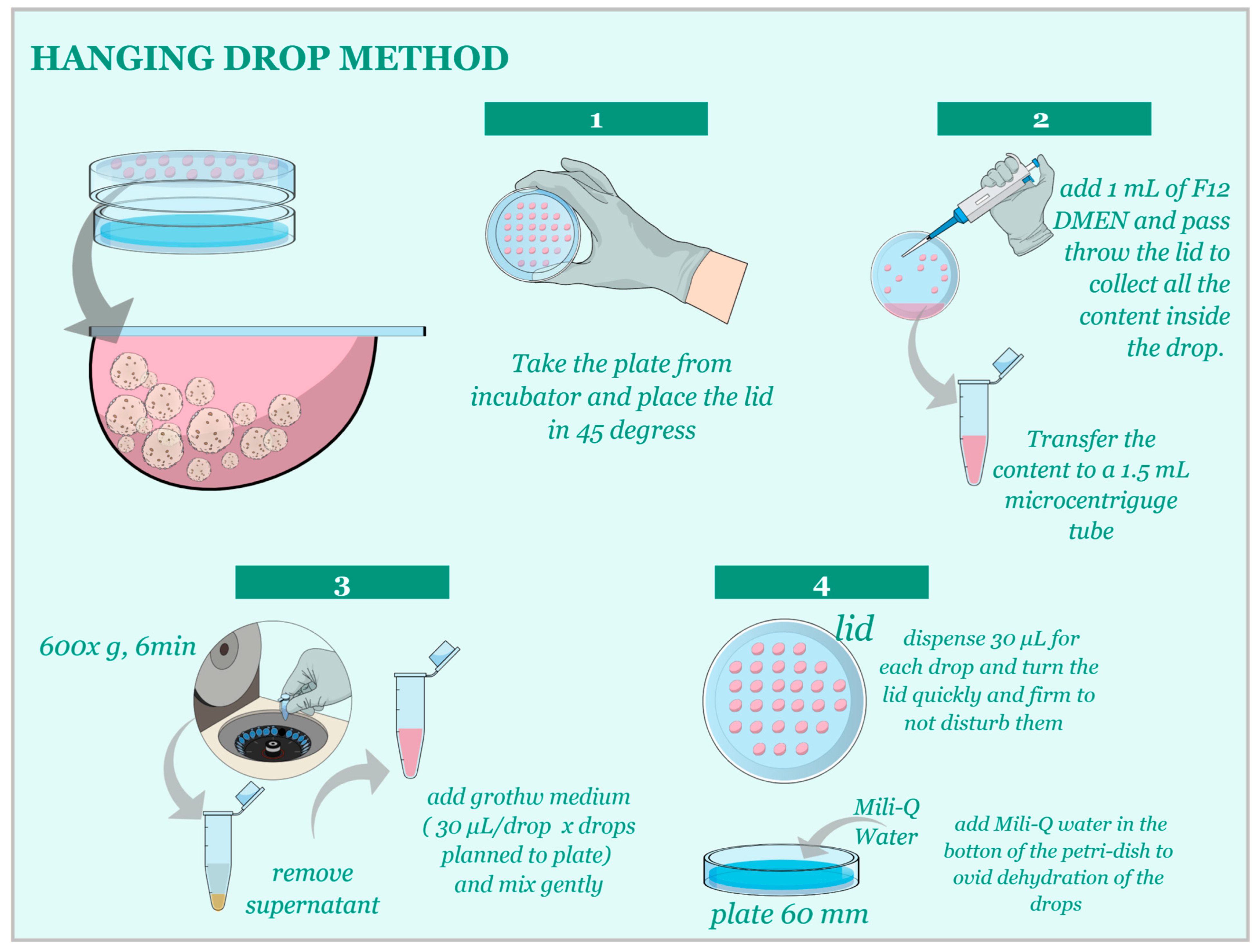 HANGING DROP METHOD

1

Take the plate from incubator and place the lid in 45 degress

2

add 1 mL of F12 DMEN and pass throw the lid to collect all the content inside the drop.

Transfer the content to a 1.5 mL microcentriguge tube

3

600x g, 6min

remove supernatant

add grothw medium ( 30 µL/drop x drops planned to plate) and mix gently

4

lid

dispense 30 µL for each drop and turn the lid quickly and firm to not disturb them

Mili-Q Water

plate 60 mm

add Mili-Q water in the botton of the petri-dish to ovid dehydration of the drops