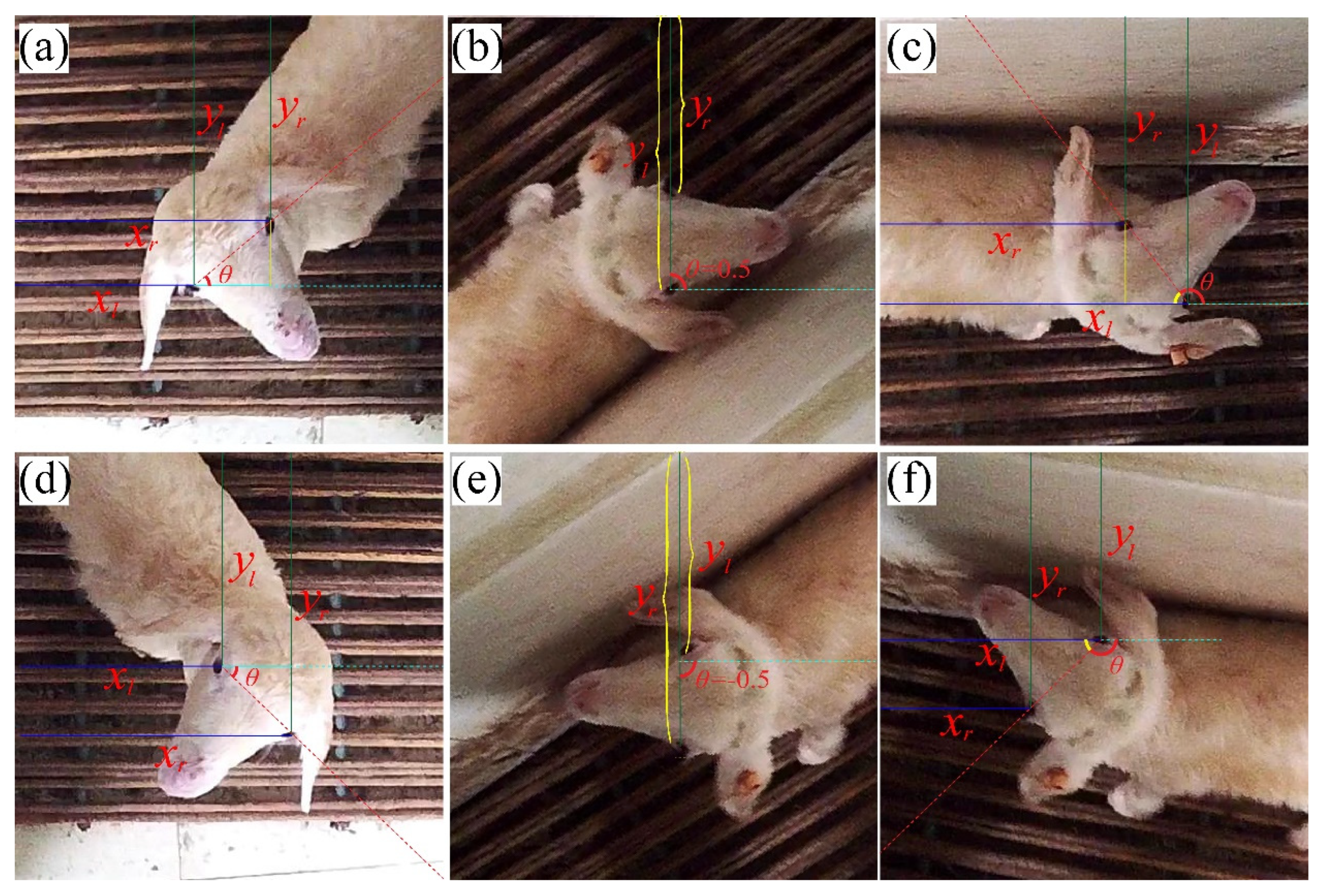 (a)
$y_l$ $y_r$
$x_r$
$\theta$
$x_l$

(b)
$y_r$
$y_l$
$\theta=0.5$

(c)
$y_r$ $y_l$
$x_r$
$\theta$
$x_l$

(d)
$y_l$
$y_r$
$x_l$ $\theta$
$x_r$

(e)
$y_l$
$y_r$
$\theta=-0.5$

(f)
$y_l$
$y_r$
$x_l$
$\theta$
$x_r$