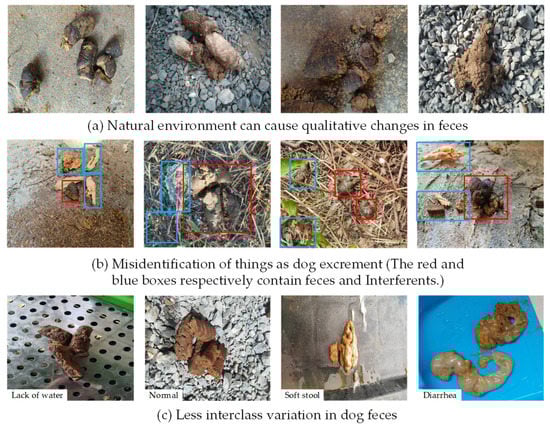 (a) Natural environment can cause qualitative changes in feces

(b) Misidentification of things as dog excrement (The red and blue boxes respectively contain feces and Interferents.)

Lack of water

Normal

Soft stool

Diarrhea

(c) Less interclass variation in dog feces