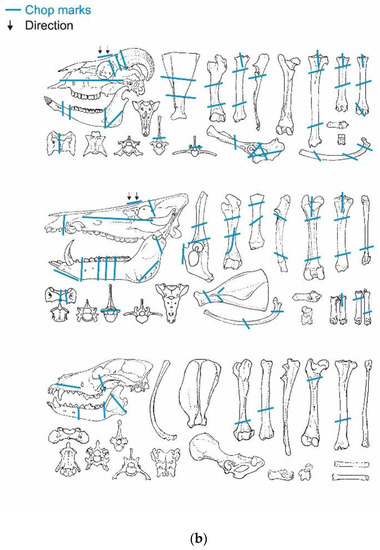 Chop marks
Direction

(b)