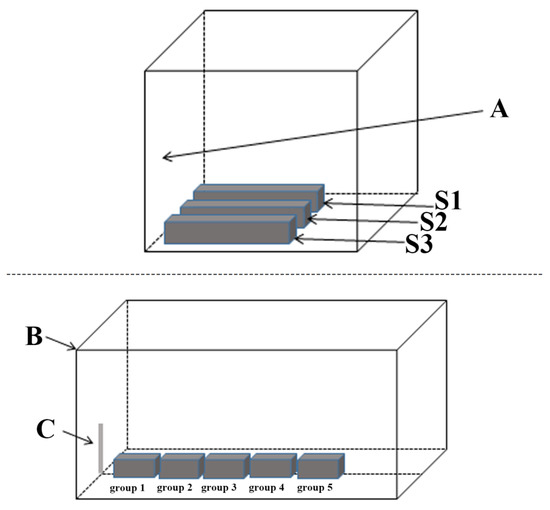 A

S1
S2
S3

B

C

group 1 group 2 group 3 group 4 group 5