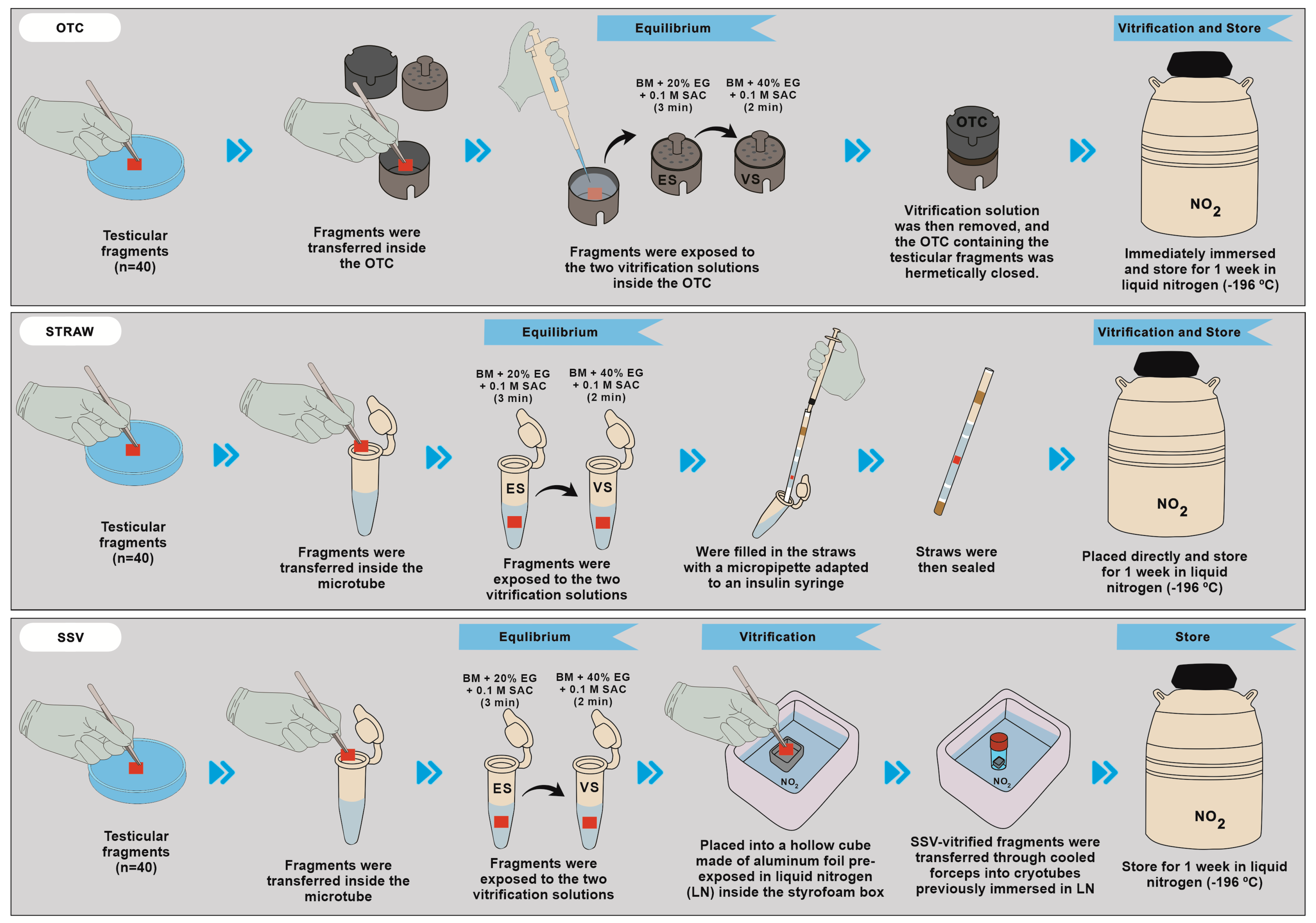 OTC

Equilibrium

Vitrification and Store

BM + 20% EG + 0.1 M SAC (3 min)

BM + 40% EG + 0.1 M SAC (2 min)

ES

VS

OTC

$NO_2$

Testicular fragments (n=40)

Fragments were transferred inside the OTC

Fragments were exposed to the two vitrification solutions inside the OTC

Vitrification solution was then removed, and the OTC containing the testicular fragments was hermetically closed.

Immediately immersed and store for 1 week in liquid nitrogen (-196 ºC)

STRAW

Equilibrium

Vitrification and Store

BM + 20% EG + 0.1 M SAC (3 min)

BM + 40% EG + 0.1 M SAC (2 min)

ES

VS

$NO_2$

Testicular fragments (n=40)

Fragments were transferred inside the microtube

Fragments were exposed to the two vitrification solutions

Were filled in the straws with a micropipette adapted to an insulin syringe

Straws were then sealed

Placed directly and store for 1 week in liquid nitrogen (-196 ºC)

SSV

Equilibrium

Vitrification

Store

BM + 20% EG + 0.1 M SAC (3 min)

BM + 40% EG + 0.1 M SAC (2 min)

ES

VS

$NO_2$

$NO_2$

$NO_2$

Testicular fragments (n=40)

Fragments were transferred inside the microtube

Fragments were exposed to the two vitrification solutions

Placed into a hollow cube made of aluminum foil pre-exposed in liquid nitrogen (LN) inside the styrofoam box

SSV-vitrified fragments were transferred through cooled forceps into cryotubes previously immersed in LN

Store for 1 week in liquid nitrogen (-196 ºC)