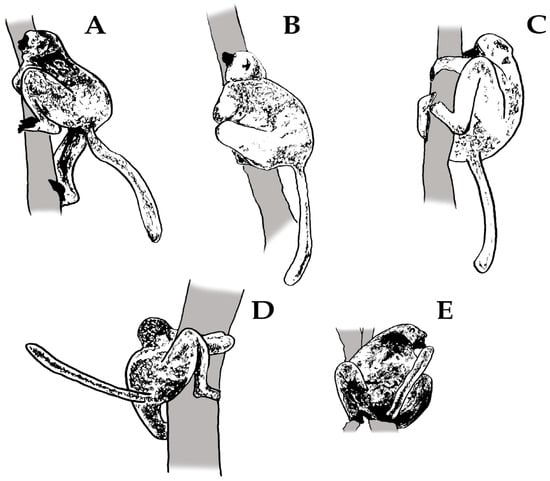 A B C D E